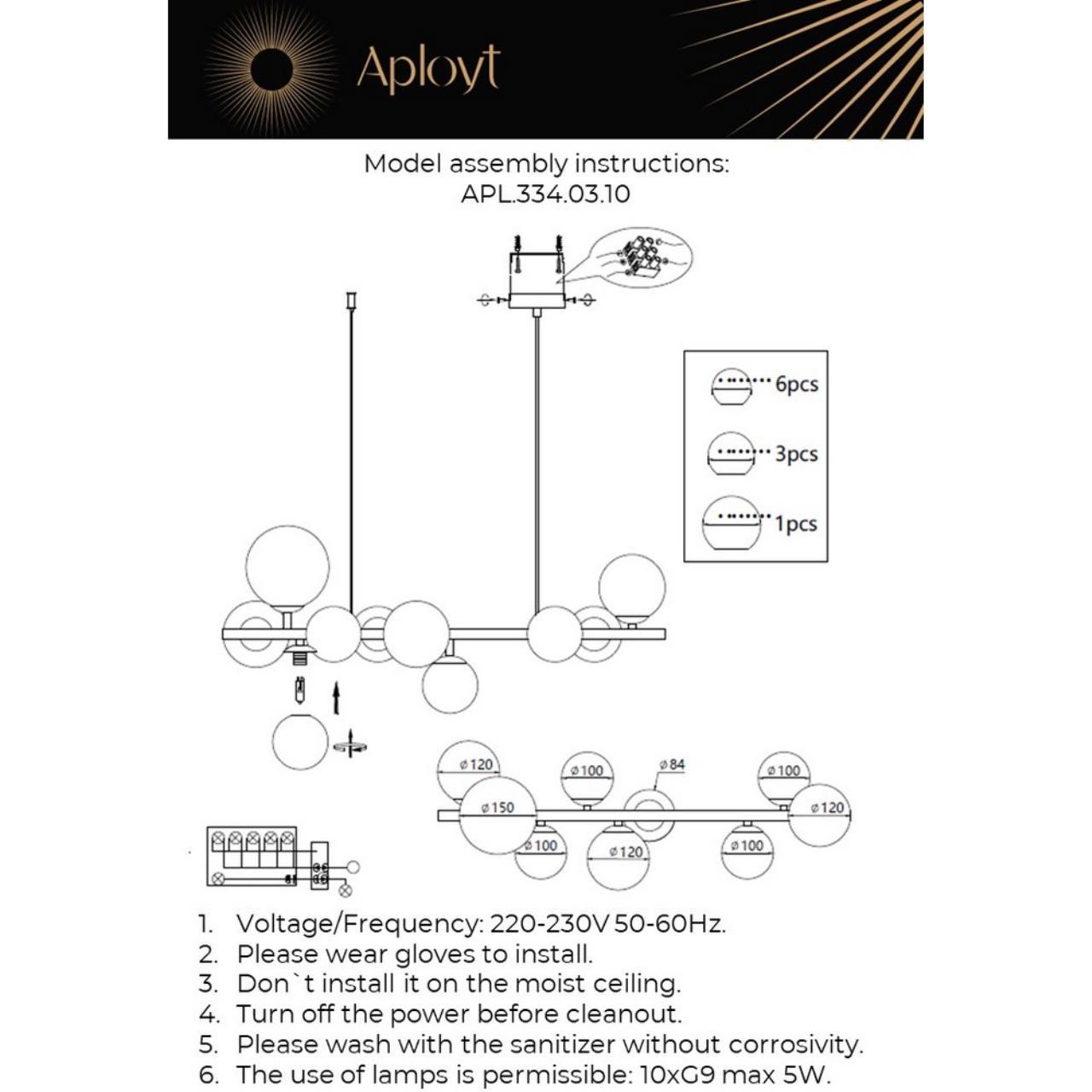 Aployt

Model assembly instructions:
APL.334.03.10

6pcs
3pcs
1pcs

ø120
ø100
ø84
ø100
ø150
ø120
ø100
ø120
ø100

1. Voltage/Frequency: 220-230V 50-60Hz.
2. Please wear gloves to install.
3. Don`t install it on the moist ceiling.
4. Turn off the power before cleanout.
5. Please wash with the sanitizer without corrosivity.
6. The use of lamps is permissible: 10xG9 max 5W.