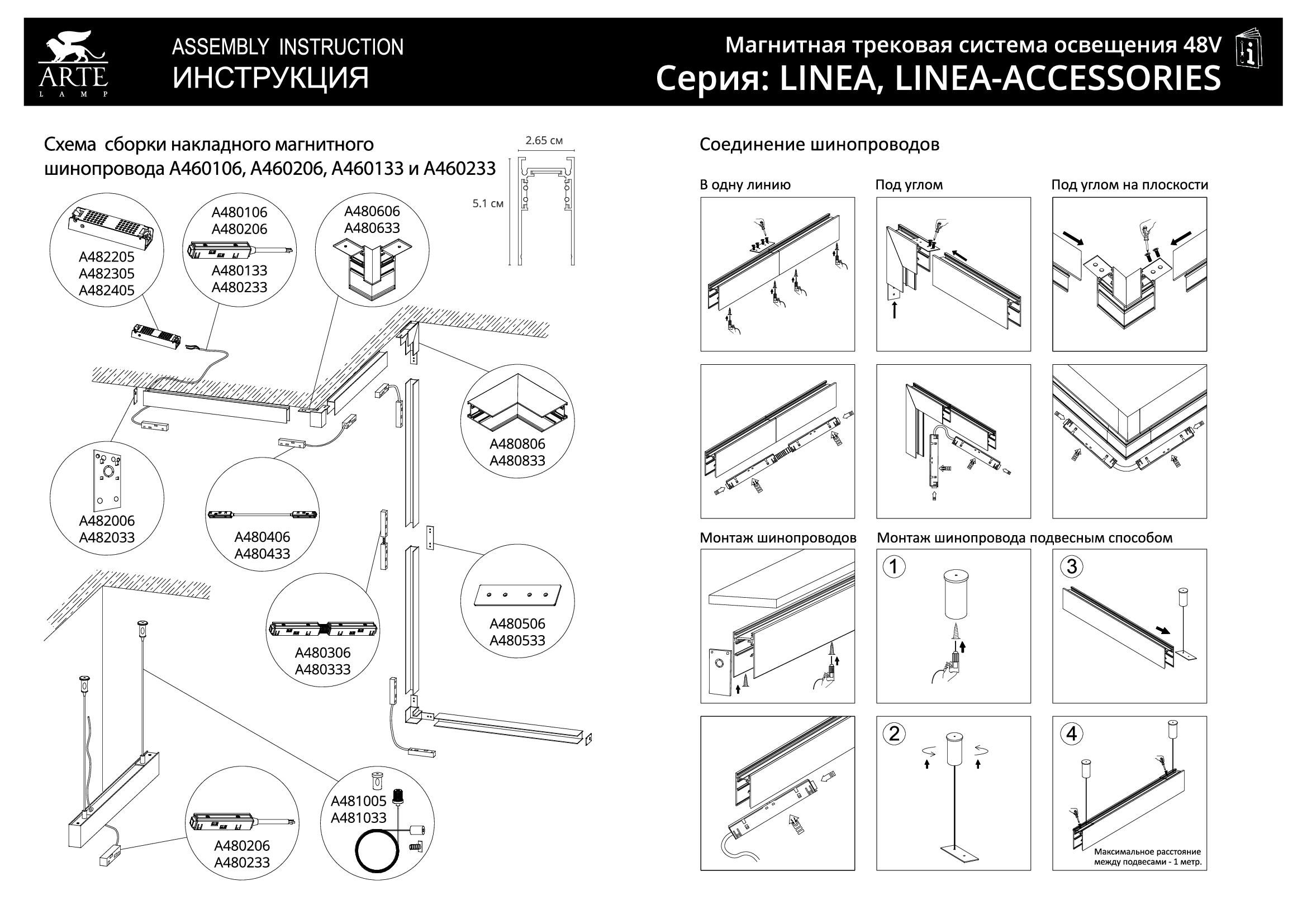 ARTE
LAMP

ASSEMBLY INSTRUCTION
ИНСТРУКЦИЯ

Магнитная трековая система освещения 48V
Серия: LINEA, LINEA-ACCESSORIES

Схема сборки накладного магнитного шинопровода A460106, A460206, A460133 и A460233

2.65 см
5.1 см

A482205
A482305
A482405

A480106
A480206
A480133
A480233

A480606
A480633

A480806
A480833

A482006
A482033

A480406
A480433

A480306
A480333

A480506
A480533

A481005
A481033

A480206
A480233

Соединение шинопроводов

В одну линию
Под углом
Под углом на плоскости

Монтаж шинопроводов
Монтаж шинопровода подвесным способом

1
3
2
4

Максимальное расстояние между подвесами - 1 метр.