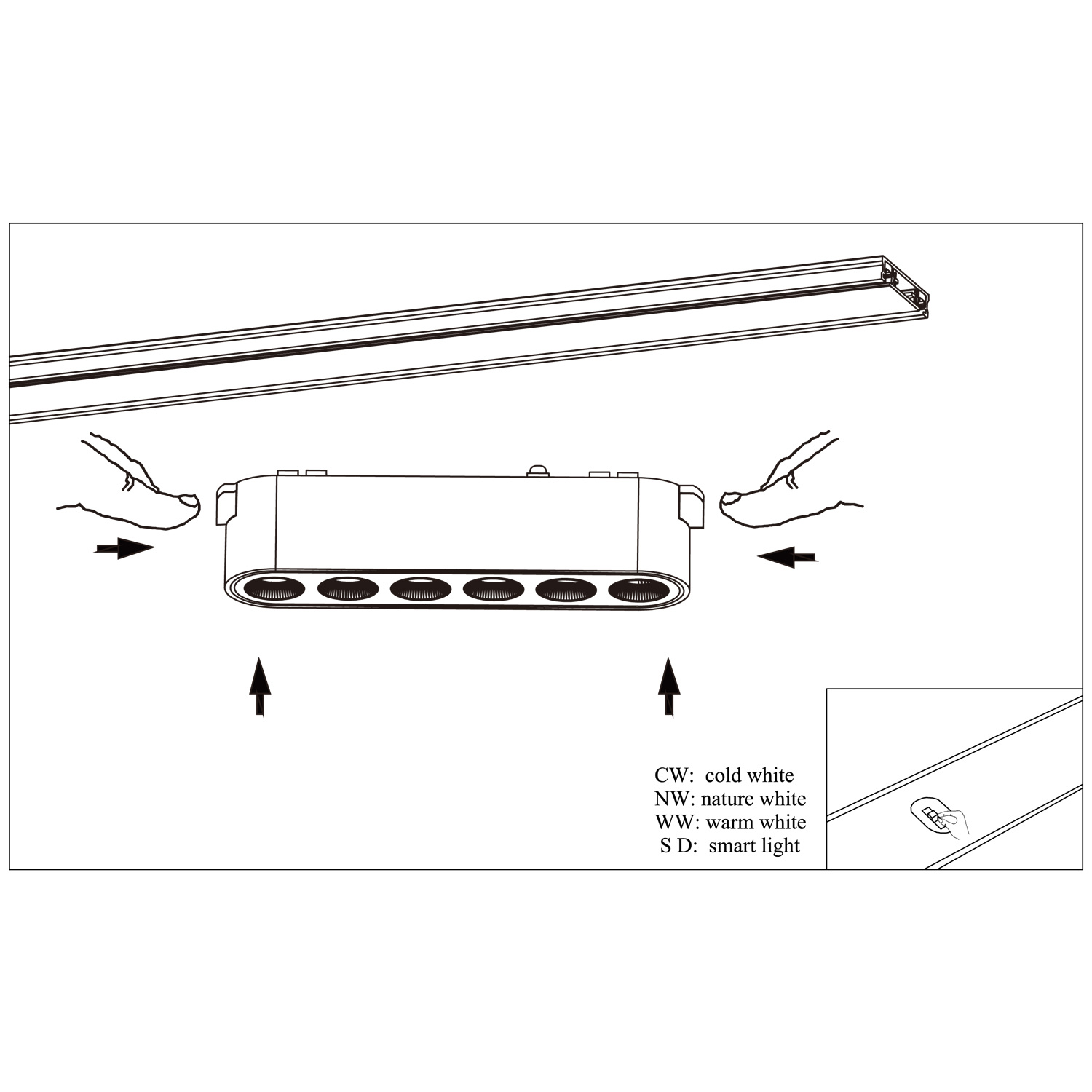 CW: cold white
NW: nature white
WW: warm white
S D: smart light