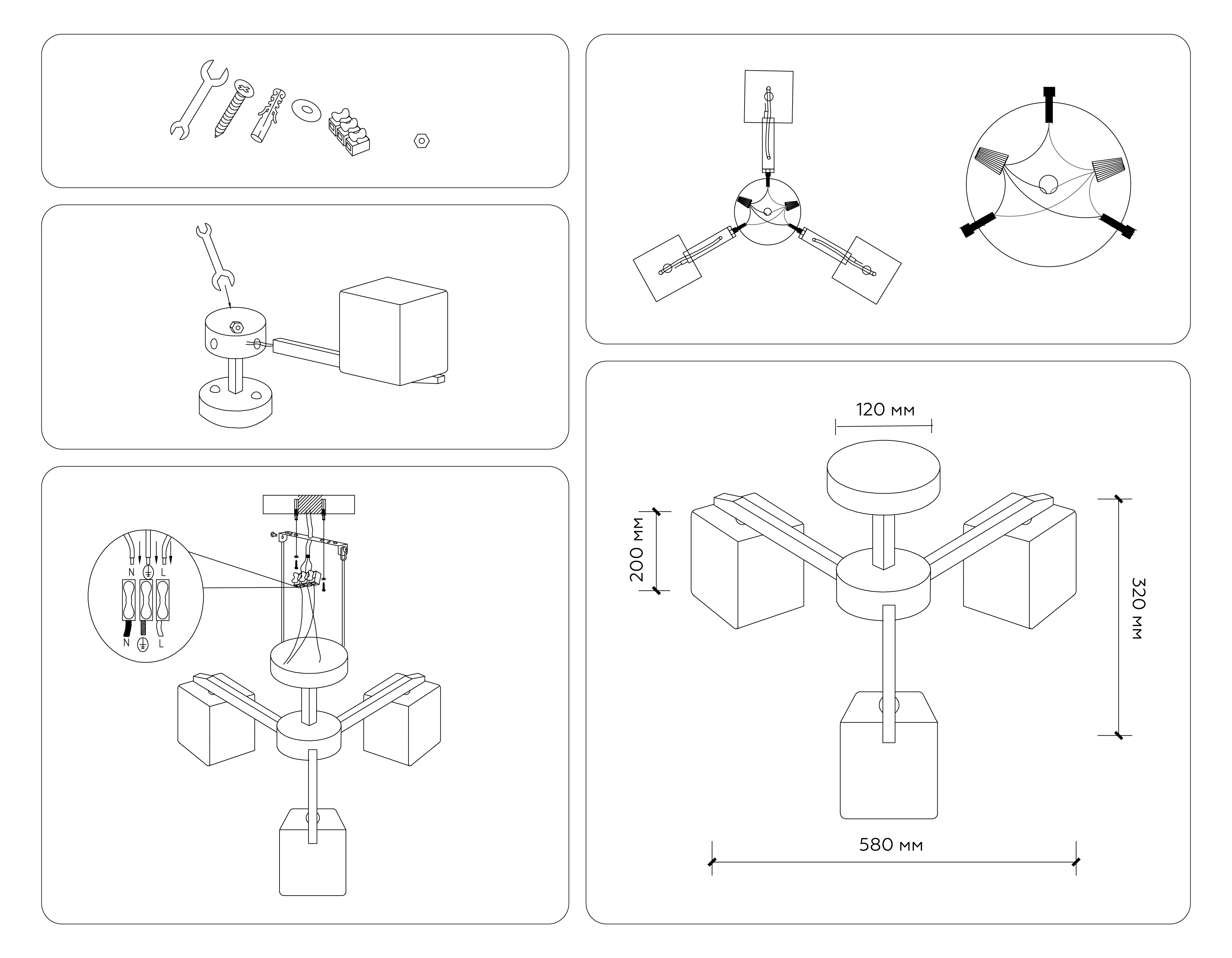 N L

N L

120 мм

200 мм

320 мм

580 мм