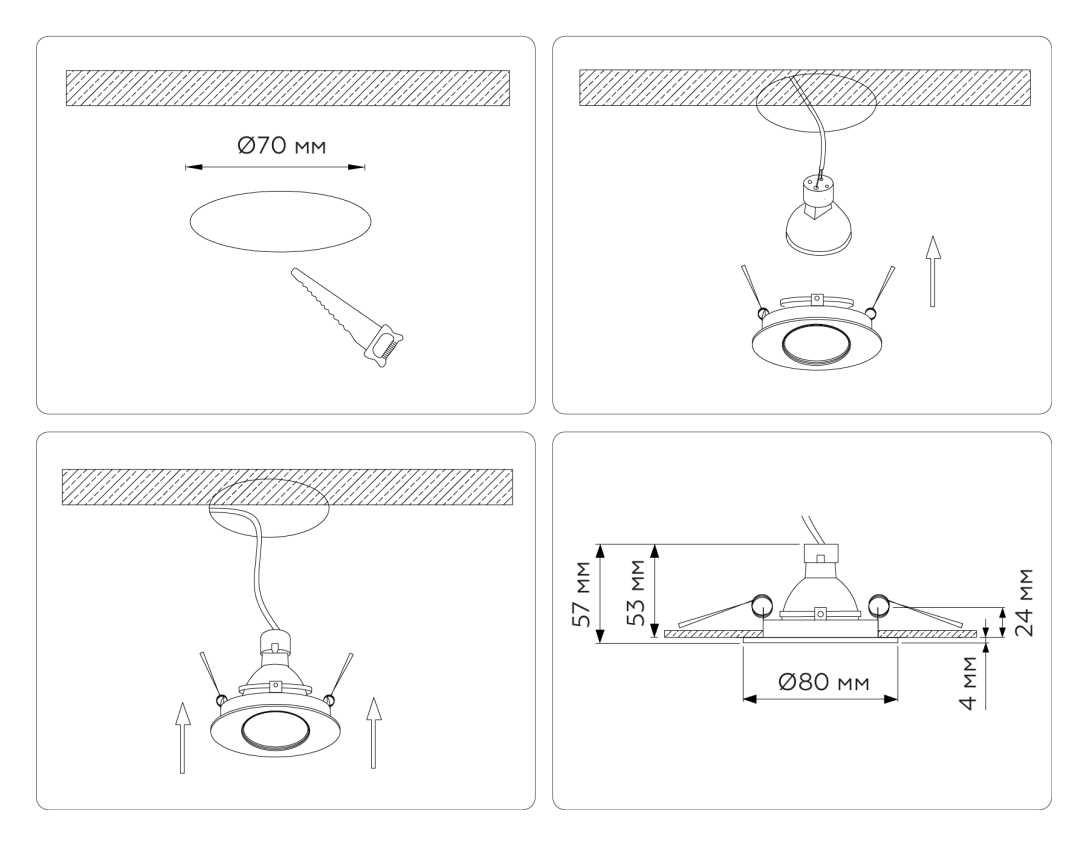 Ø70 мм

57 мм
53 мм
24 мм
4 мм
Ø80 мм