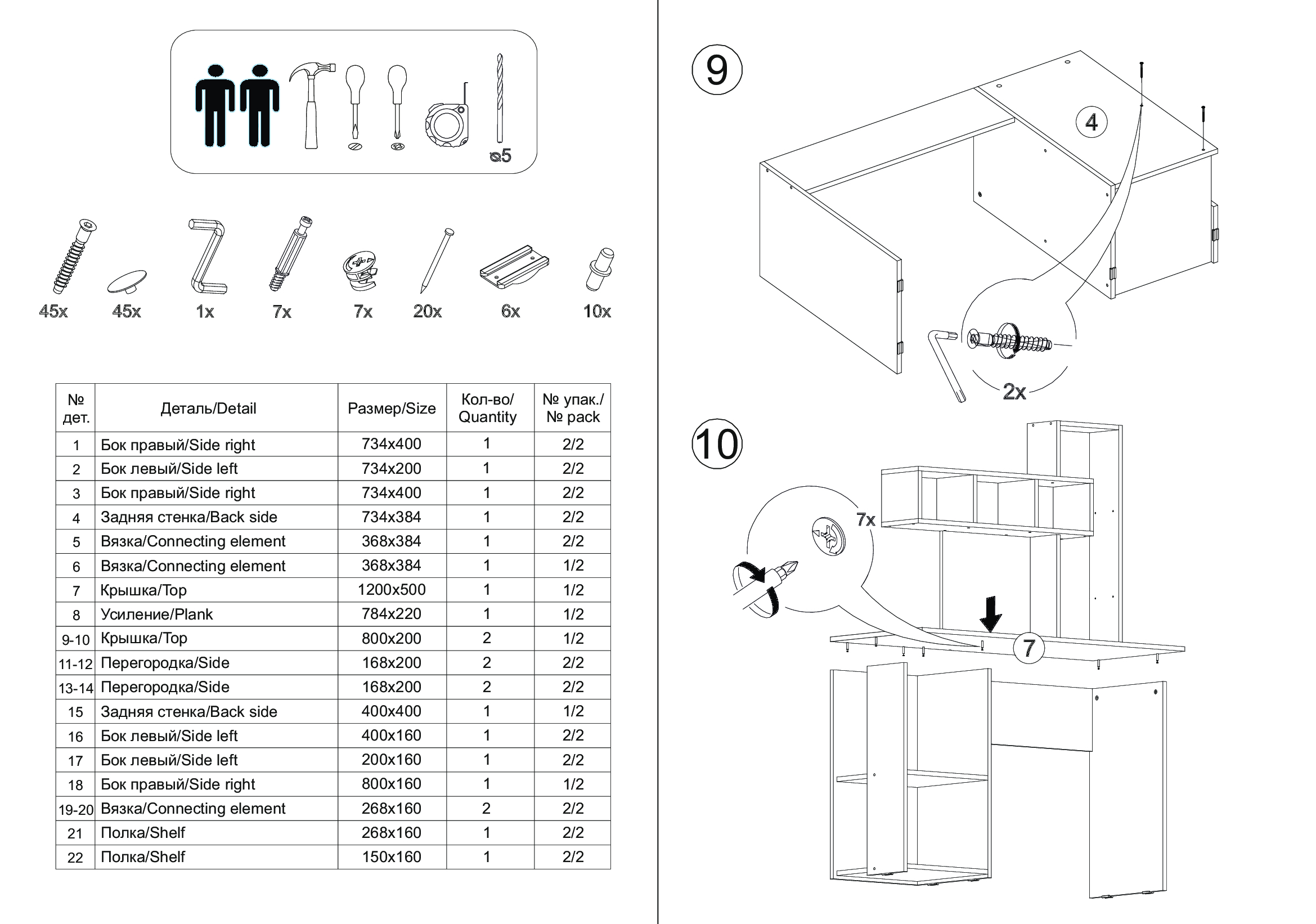 ⌀5

45x 45x 1x 7x 7x 20x 6x 10x

| № дет. | Деталь/Detail | Размер/Size | Кол-во/ Quantity | № упак./ № pack |
|---|---|---|---|---|
| 1 | Бок правый/Side right | 734x400 | 1 | 2/2 |
| 2 | Бок левый/Side left | 734x200 | 1 | 2/2 |
| 3 | Бок правый/Side right | 734x400 | 1 | 2/2 |
| 4 | Задняя стенка/Back side | 734x384 | 1 | 2/2 |
| 5 | Вязка/Connecting element | 368x384 | 1 | 2/2 |
| 6 | Вязка/Connecting element | 368x384 | 1 | 1/2 |
| 7 | Крышка/Top | 1200x500 | 1 | 1/2 |
| 8 | Усиление/Plank | 784x220 | 1 | 1/2 |
| 9-10 | Крышка/Top | 800x200 | 2 | 1/2 |
| 11-12 | Перегородка/Side | 168x200 | 2 | 2/2 |
| 13-14 | Перегородка/Side | 168x200 | 2 | 2/2 |
| 15 | Задняя стенка/Back side | 400x400 | 1 | 1/2 |
| 16 | Бок левый/Side left | 400x160 | 1 | 2/2 |
| 17 | Бок левый/Side left | 200x160 | 1 | 2/2 |
| 18 | Бок правый/Side right | 800x160 | 1 | 1/2 |
| 19-20 | Вязка/Connecting element | 268x160 | 2 | 2/2 |
| 21 | Полка/Shelf | 268x160 | 1 | 2/2 |
| 22 | Полка/Shelf | 150x160 | 1 | 2/2 |

9
4
2x

10
7x
7