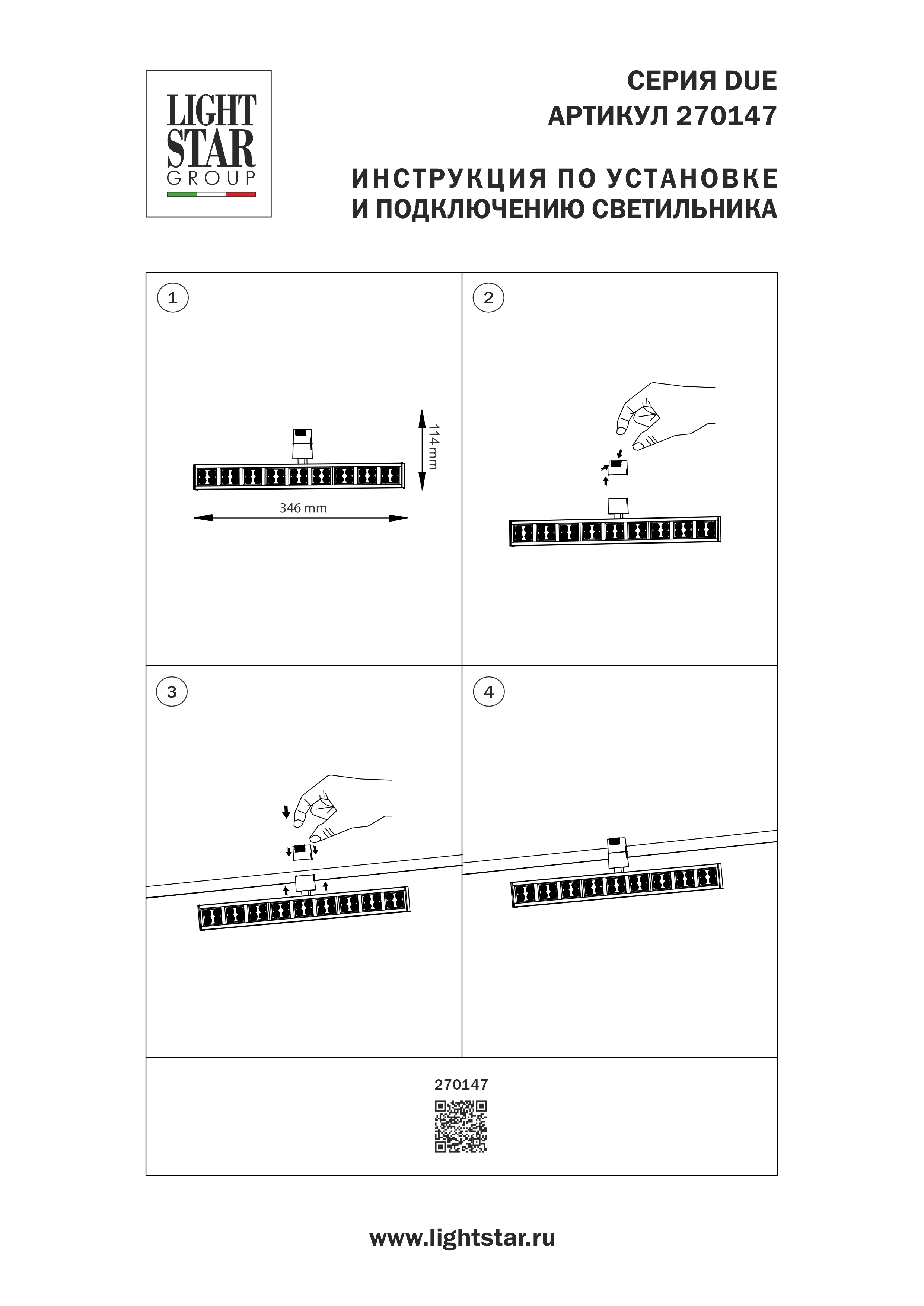 LIGHT STAR GROUP

СЕРИЯ DUE
АРТИКУЛ 270147

ИНСТРУКЦИЯ ПО УСТАНОВКЕ
И ПОДКЛЮЧЕНИЮ СВЕТИЛЬНИКА

1

114 mm

346 mm

2

3

4

270147

www.lightstar.ru