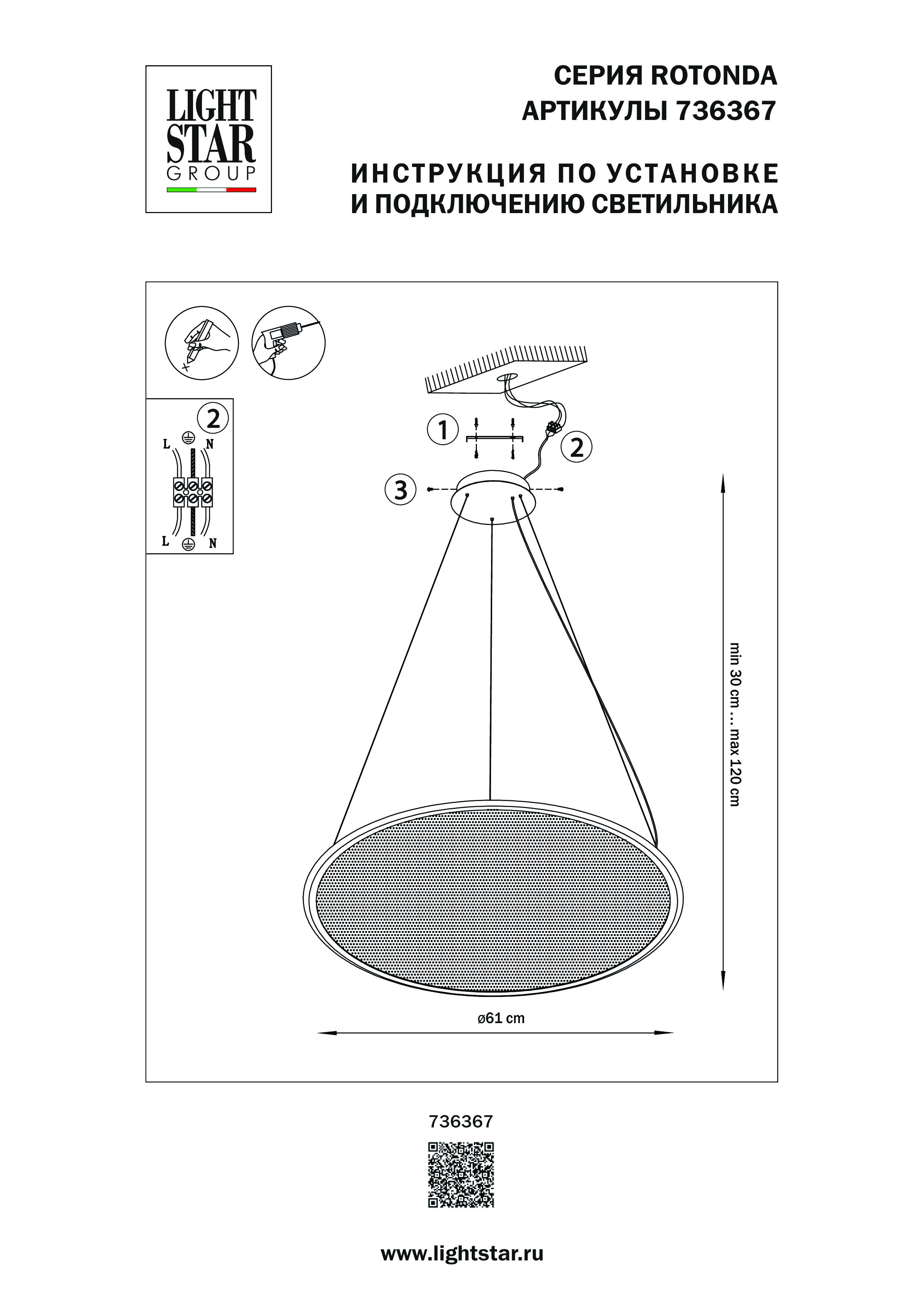 LIGHT STAR GROUP

СЕРИЯ ROTONDA
АРТИКУЛЫ 736367

ИНСТРУКЦИЯ ПО УСТАНОВКЕ
И ПОДКЛЮЧЕНИЮ СВЕТИЛЬНИКА

2
L N
L N

1
2
3

min 30 cm ... max 120 cm

ø61 cm

736367

www.lightstar.ru