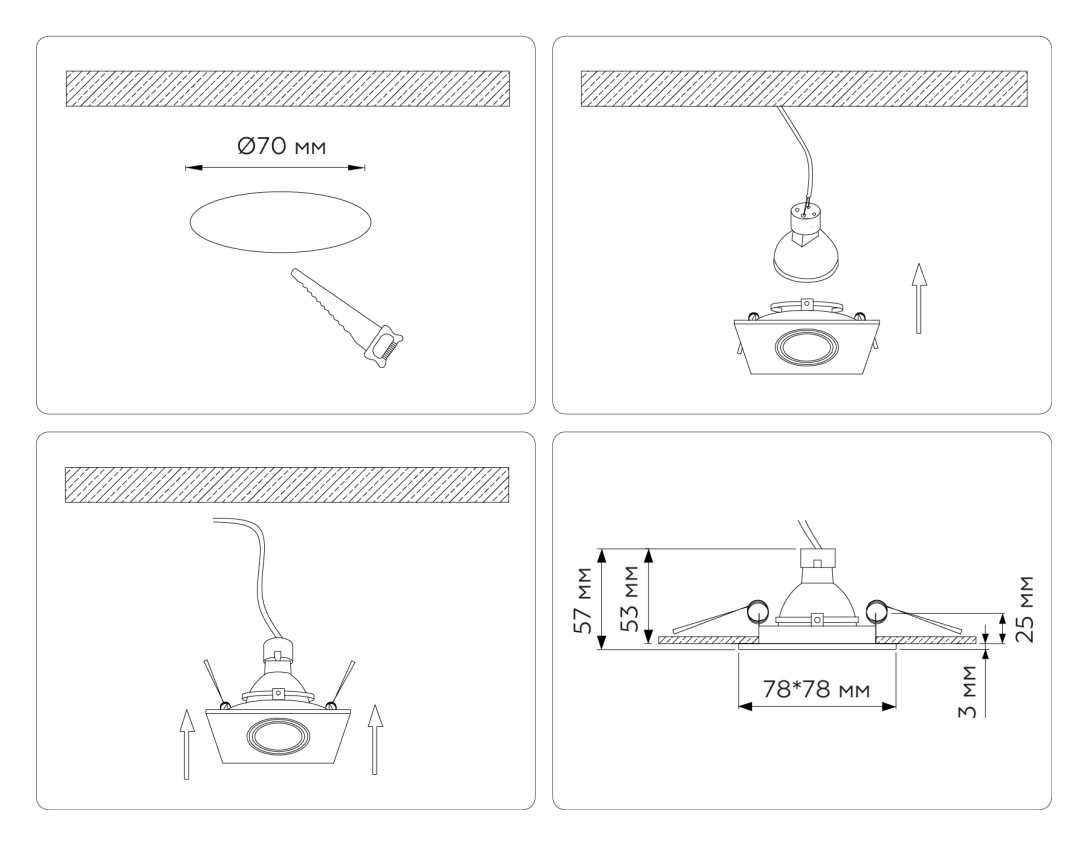 Ø70 мм

57 мм
53 мм
25 мм
78*78 мм
3 мм