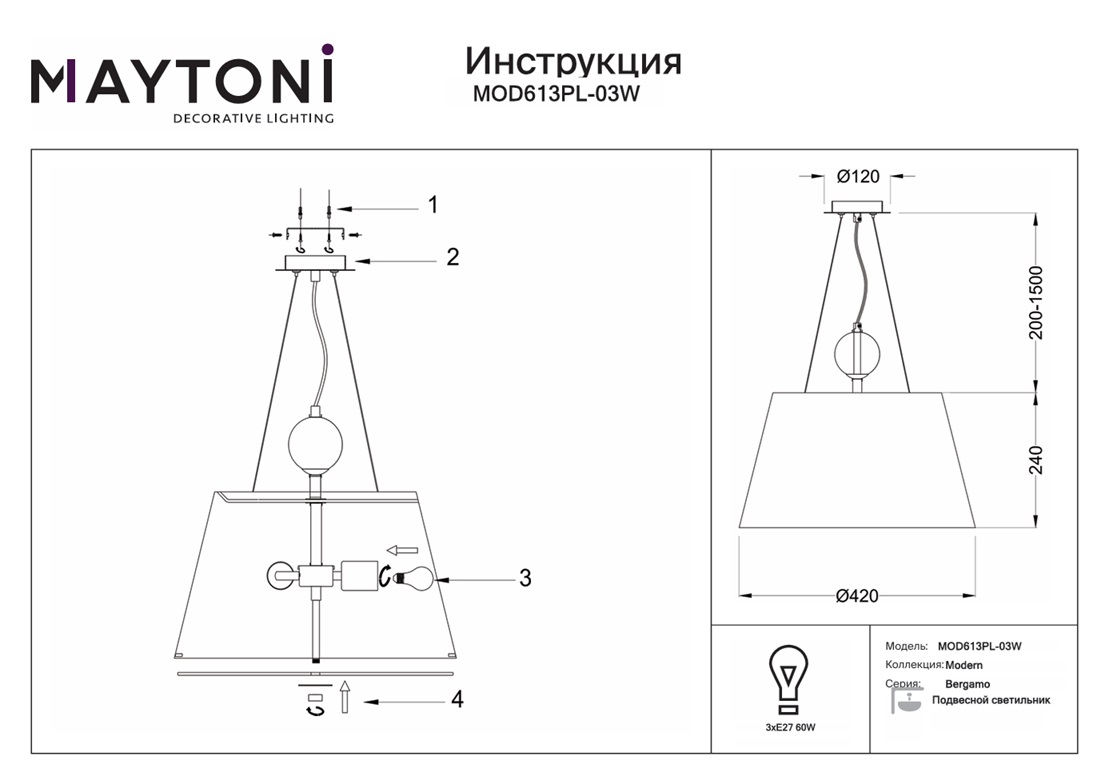 MAYTONI
DECORATIVE LIGHTING

Инструкция
MOD613PL-03W

1
2
3
4

Ø120
200-1500
240
Ø420

3xE27 60W

Модель: MOD613PL-03W
Коллекция: Modern
Серия: Bergamo
Подвесной светильник